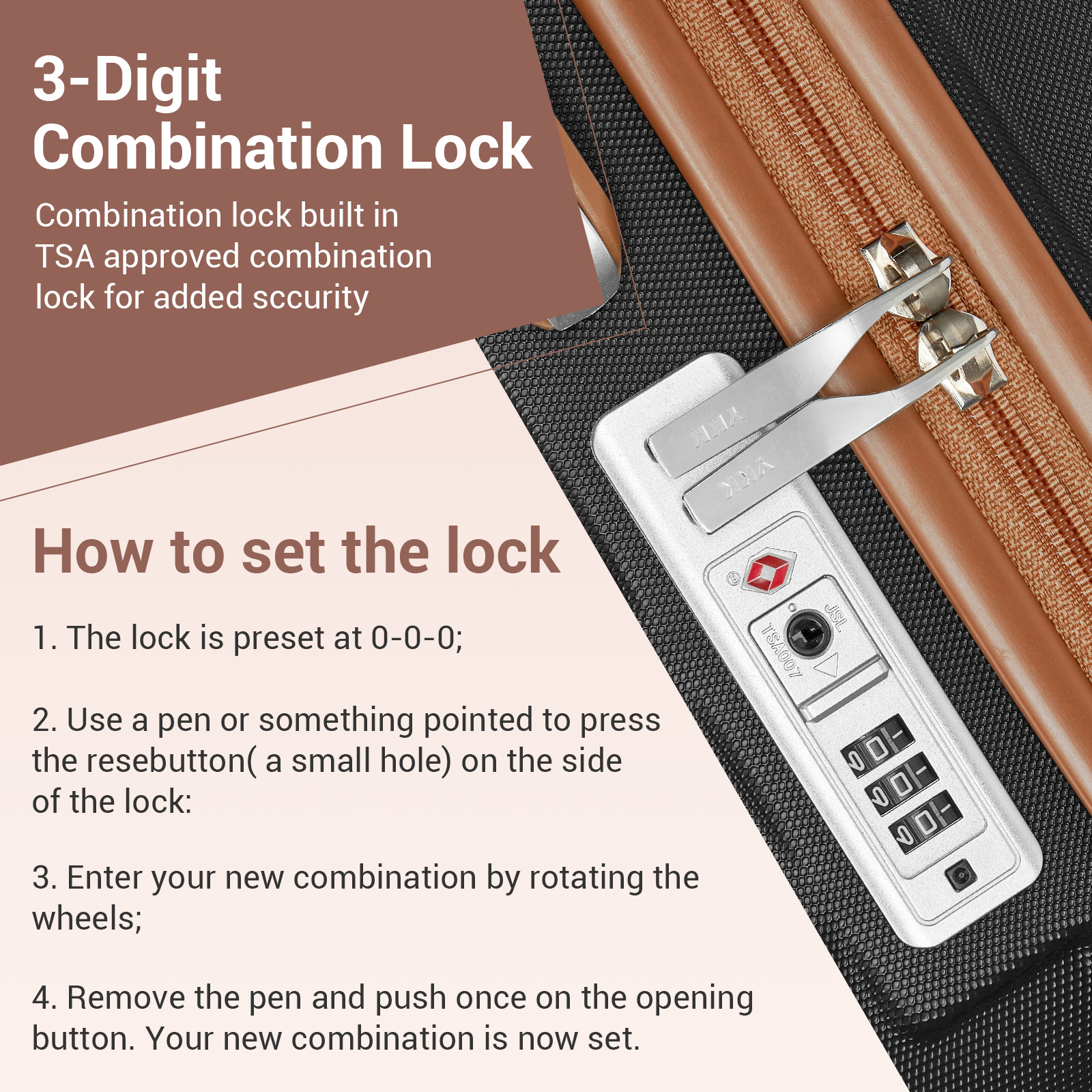 3-Digit Combination Lock

Combination lock built in TSA approved combination lock for added sccurity

How to set the lock

1. The lock is preset at 0-0-0;

2. Use a pen or something pointed to press the resebutton( a small hole) on the side of the lock:

3. Enter your new combination by rotating the wheels;

4. Remove the pen and push once on the opening button. Your new combination is now set.

YKK
YKK
JSL
TSA007
0
0
0