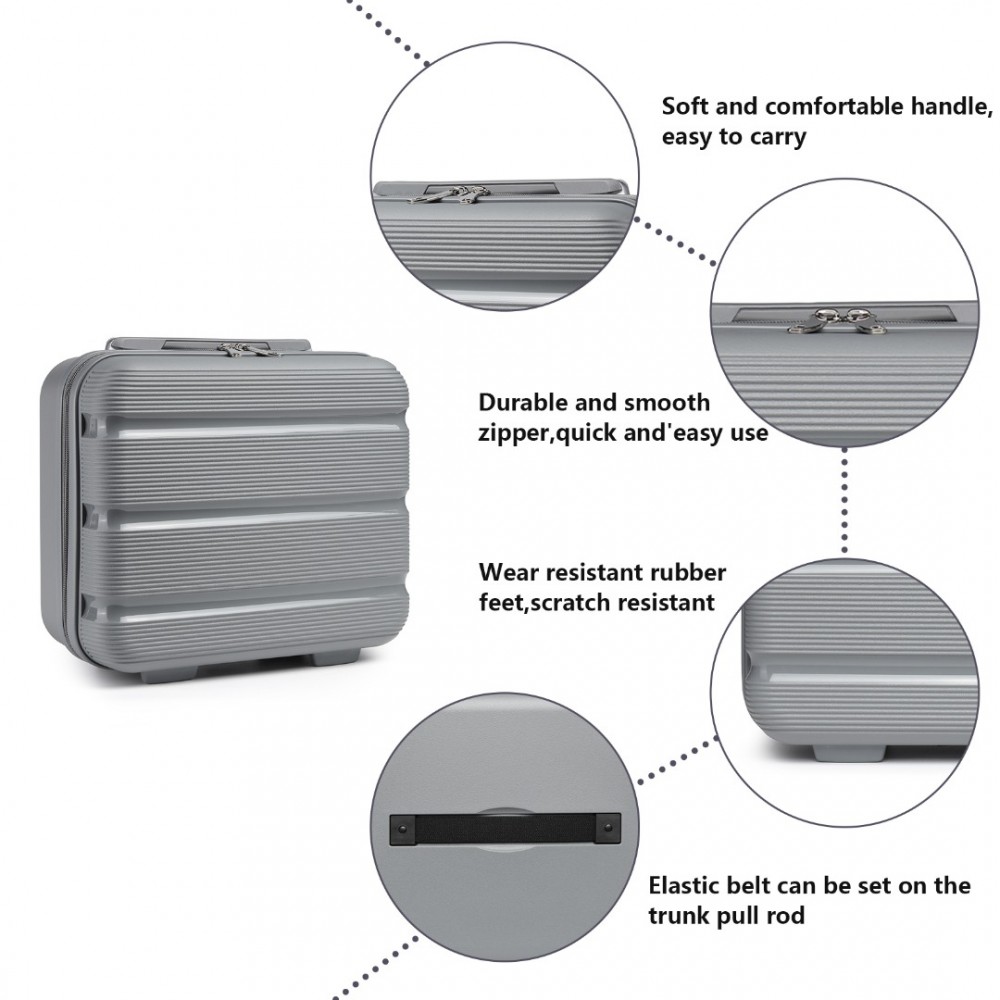 Soft and comfortable handle, easy to carry

Durable and smooth zipper,quick and'easy use

Wear resistant rubber feet,scratch resistant

Elastic belt can be set on the trunk pull rod